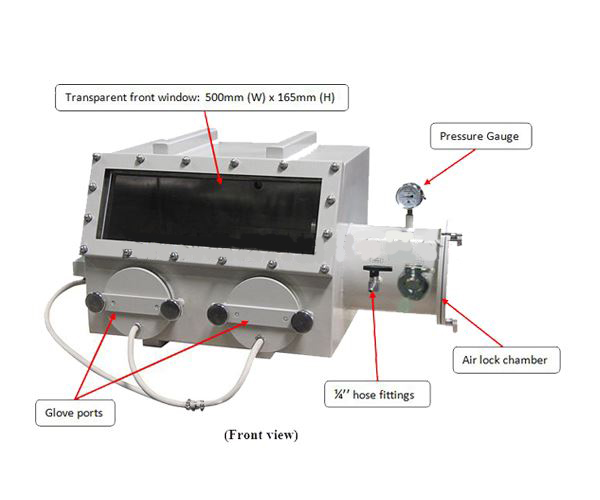 Transparent front window: 500mm (W) x 165mm (H)

Pressure Gauge

Air lock chamber

¼'' hose fittings

Glove ports

(Front view)